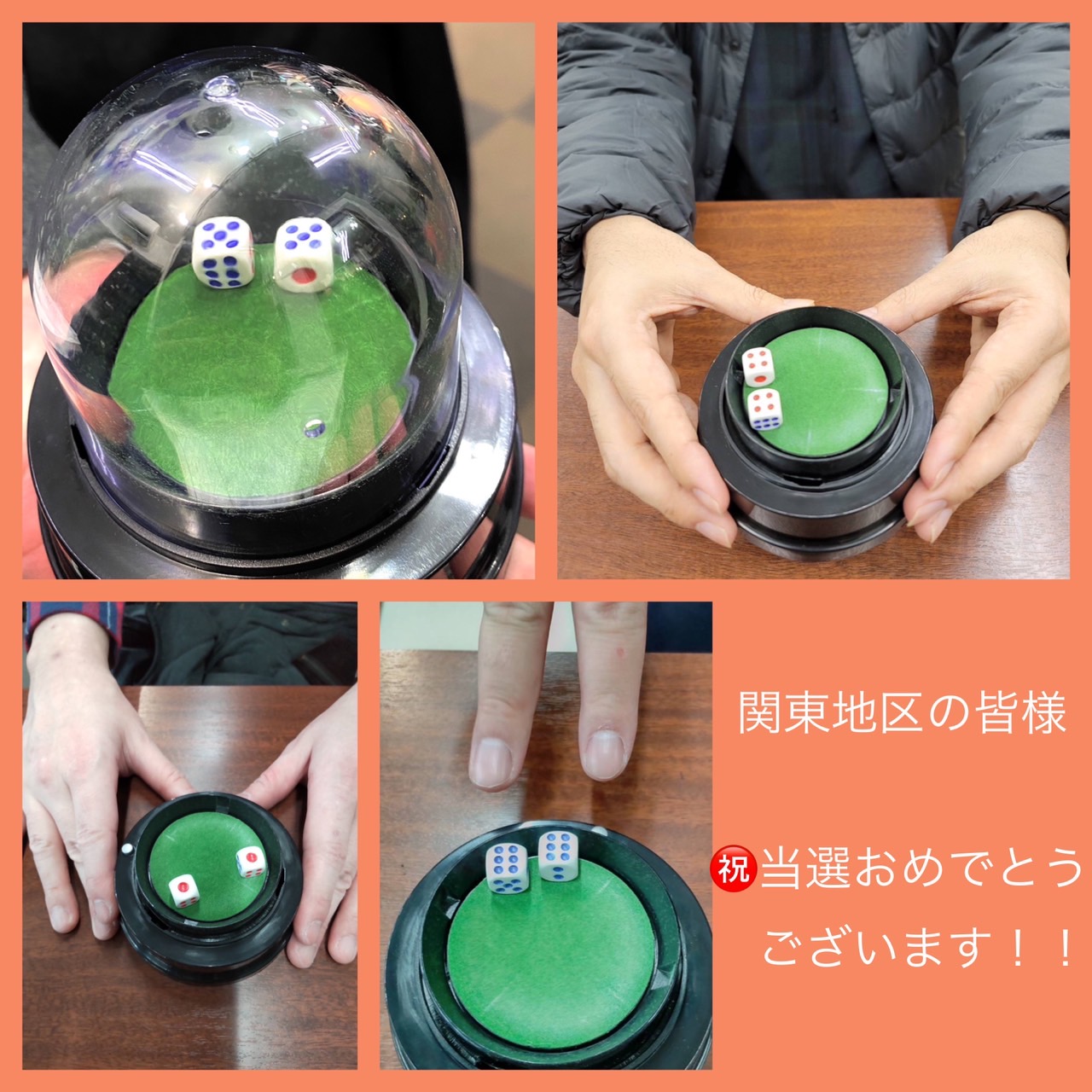 関東地区の皆様

㊗当選おめでとうございます！！