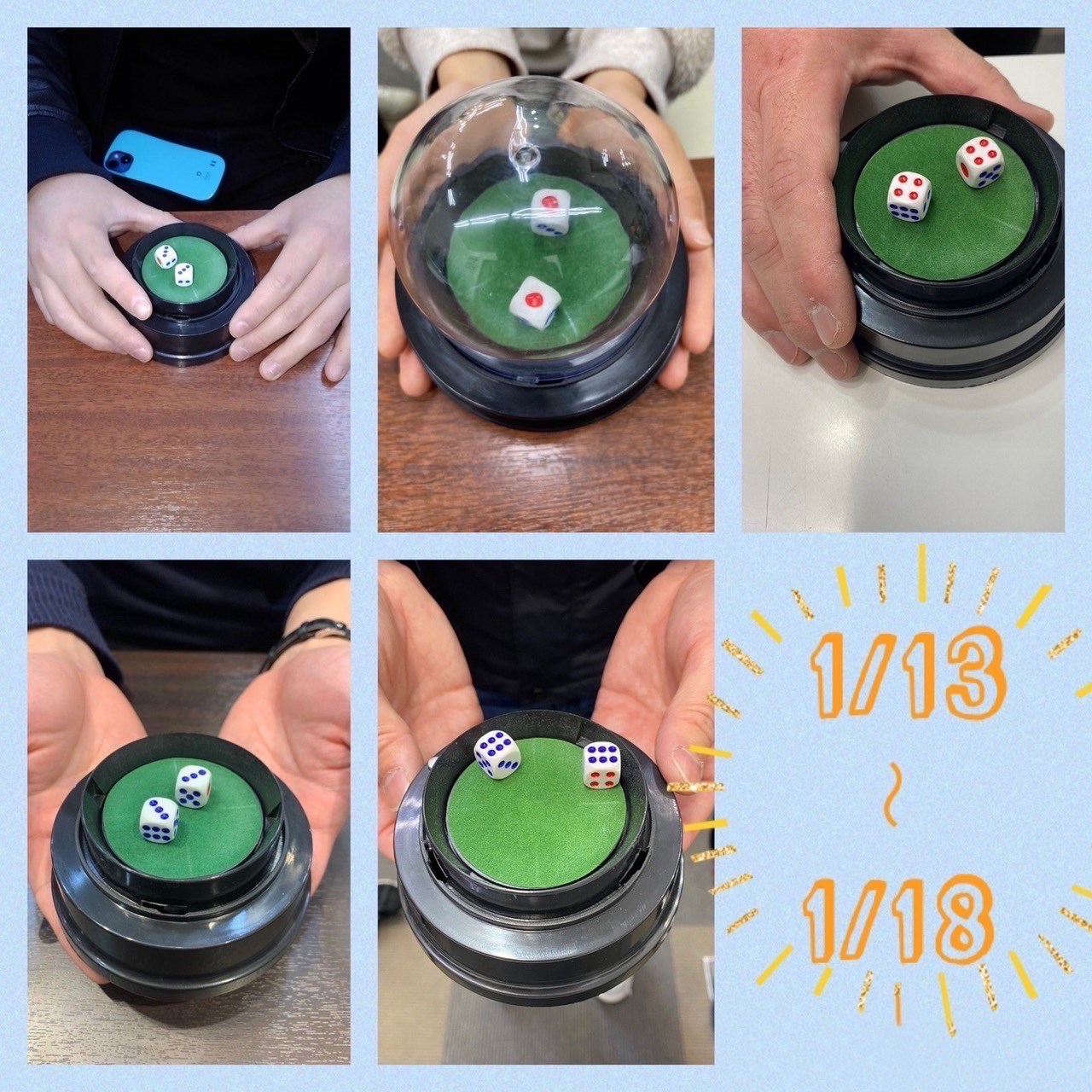 1/13
~
1/18